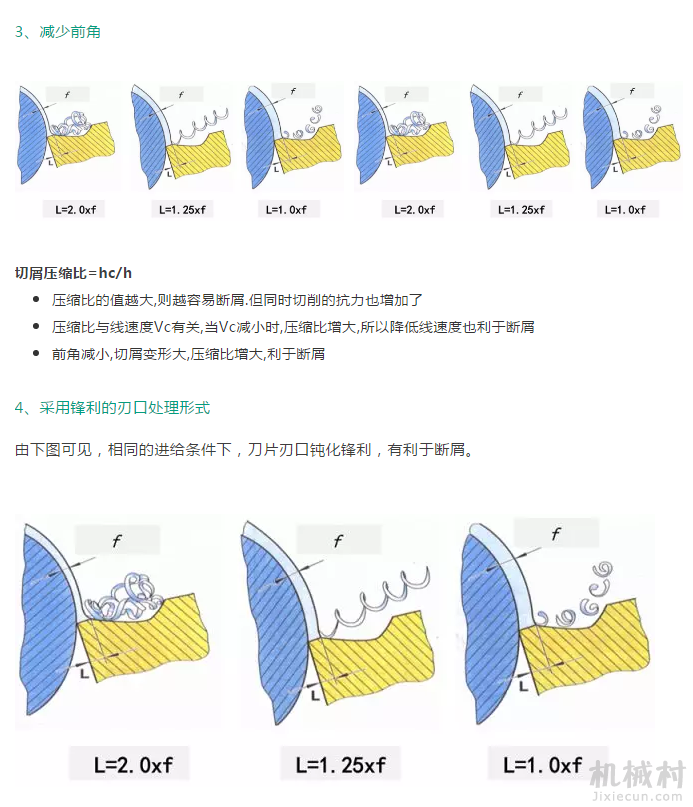 3、减少前角

f
L
L=2.0xf

f
L
L=1.25xf

f
L
L=1.0xf

f
L
L=2.0xf

f
L
L=1.25xf

f
L
L=1.0xf

**切屑压缩比=hc/h**

- 压缩比的值越大,则越容易断屑.但同时切削的抗力也增加了
- 压缩比与线速度Vc有关,当Vc减小时,压缩比增大,所以降低线速度也利于断屑
- 前角减小,切屑变形大,压缩比增大,利于断屑

4、采用锋利的刃口处理形式

由下图可见，相同的进给条件下，刀片刃口钝化锋利，有利于断屑。

f
L
L=2.0xf

f
L
L=1.25xf

f
L
L=1.0xf

机械村
Jixiecun.com