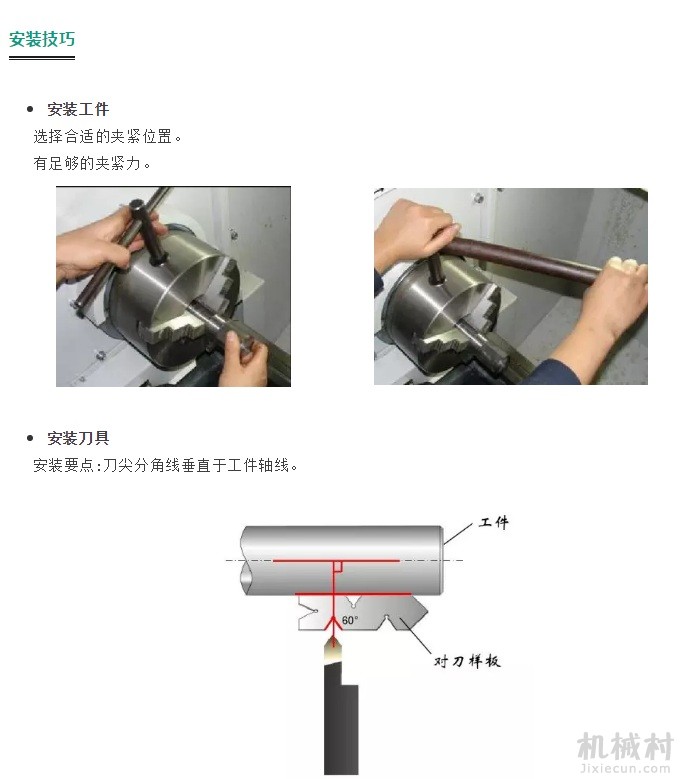 安装技巧

• 安装工件

选择合适的夹紧位置。

有足够的夹紧力。

• 安装刀具

安装要点:刀尖分角线垂直于工件轴线。

工件

60°

对刀样板

机械村
Jixiecun.com