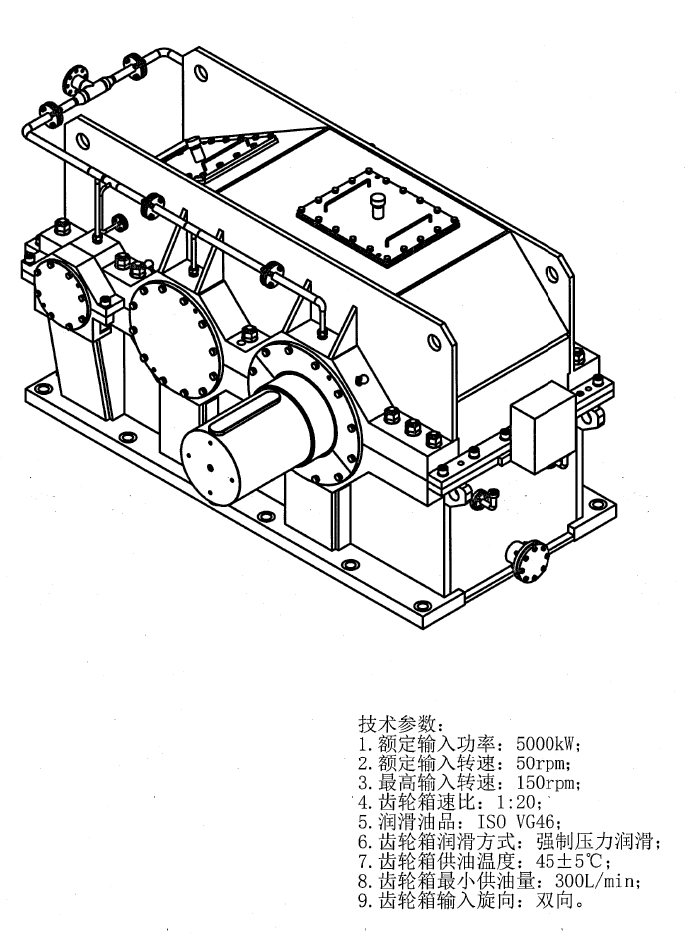 技术参数：
1. 额定输入功率：5000kW；
2. 额定输入转速：50rpm；
3. 最高输入转速：150rpm；
4. 齿轮箱速比：1:20；
5. 润滑油品：ISO VG46；
6. 齿轮箱润滑方式：强制压力润滑；
7. 齿轮箱供油温度：45±5℃；
8. 齿轮箱最小供油量：300L/min；
9. 齿轮箱输入旋向：双向。